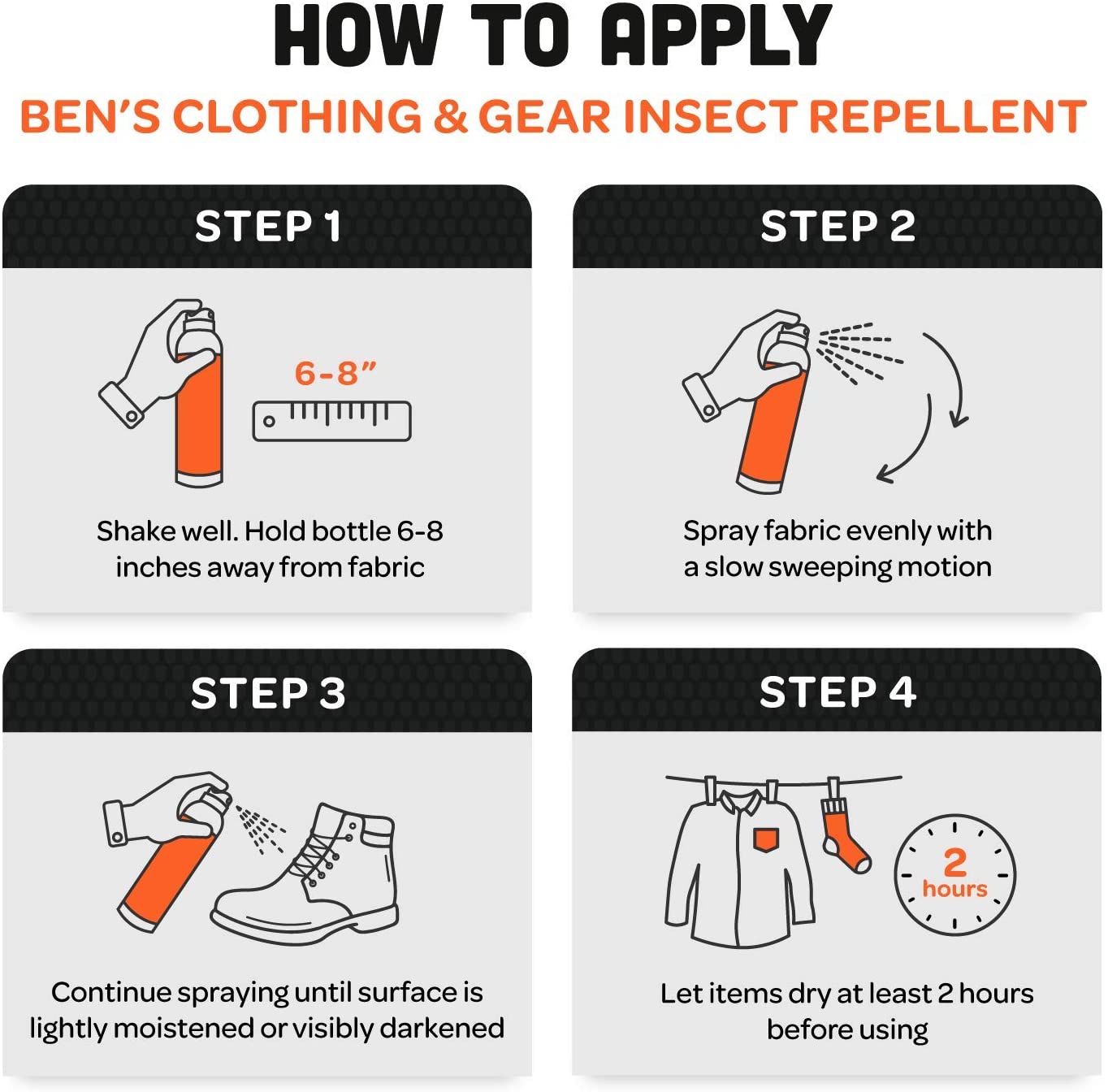 HOW TO APPLY

BEN'S CLOTHING & GEAR INSECT REPELLENT

STEP 1

6-8"

Shake well. Hold bottle 6-8 inches away from fabric

STEP 2

Spray fabric evenly with a slow sweeping motion

STEP 3

Continue spraying until surface is lightly moistened or visibly darkened

STEP 4

2 hours

Let items dry at least 2 hours before using